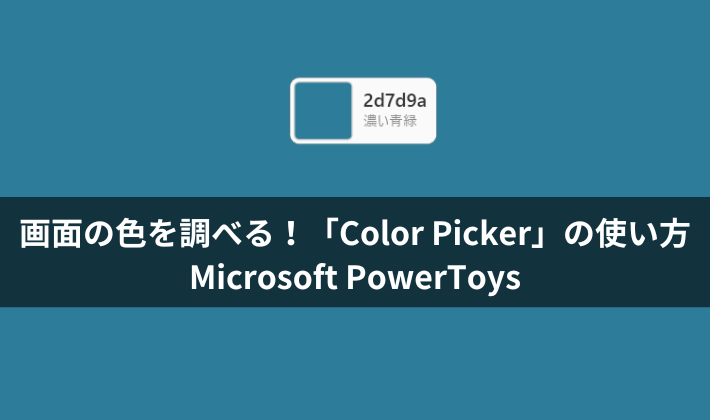 2d7d9a
濃い青緑

画面の色を調べる！「Color Picker」の使い方
Microsoft PowerToys